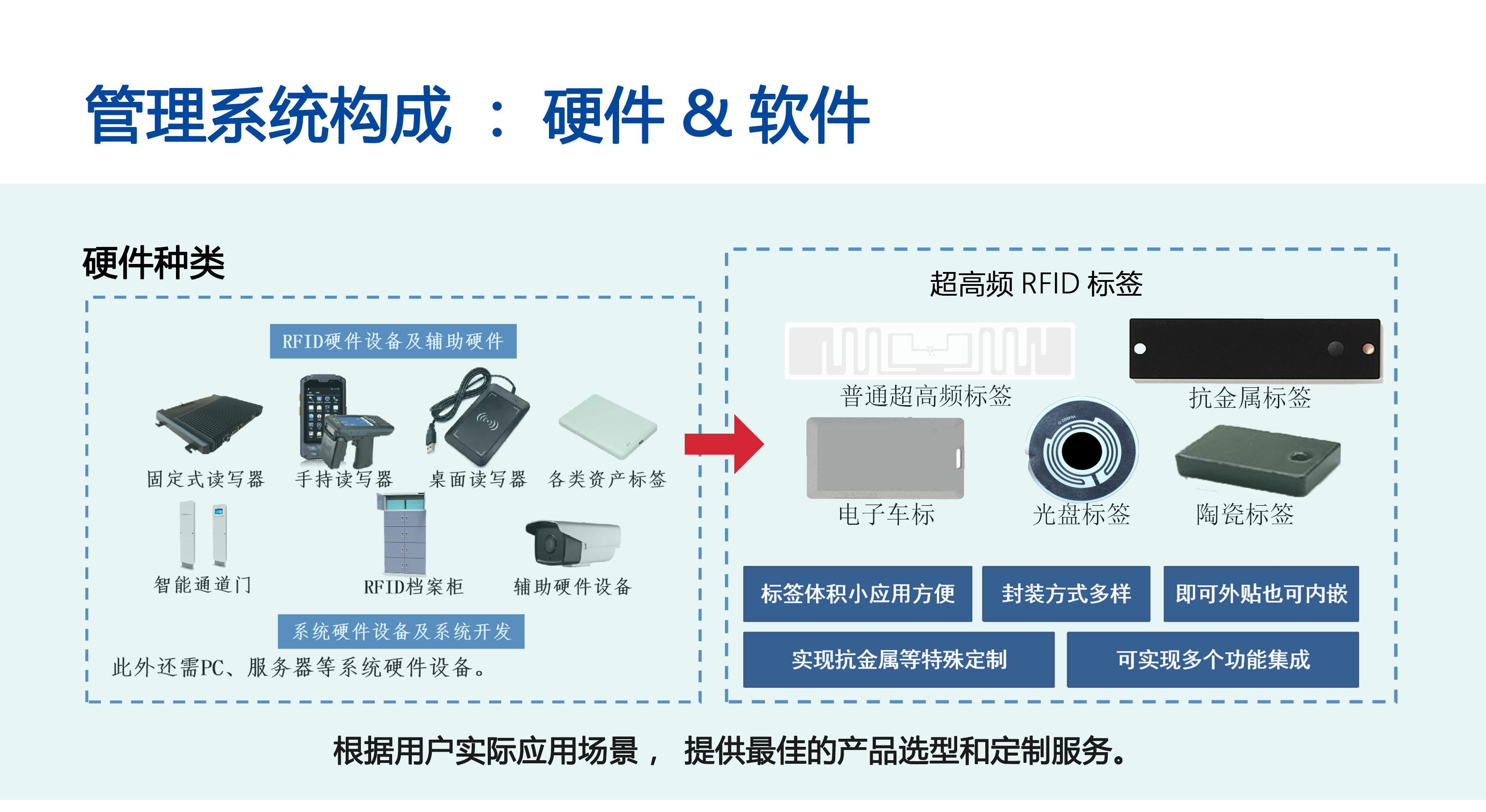 管理系统构成 ： 硬件 & 软件

硬件种类

RFID硬件设备及辅助硬件

固定式读写器 手持读写器 桌面读写器 各类资产标签

智能通道门 RFID档案柜 辅助硬件设备

系统硬件设备及系统开发

此外还需PC、服务器等系统硬件设备。

超高频 RFID 标签

普通超高频标签 抗金属标签

电子车标 光盘标签 陶瓷标签

标签体积小应用方便 封装方式多样 即可外贴也可内嵌

实现抗金属等特殊定制 可实现多个功能集成

根据用户实际应用场景， 提供最佳的产品选型和定制服务。